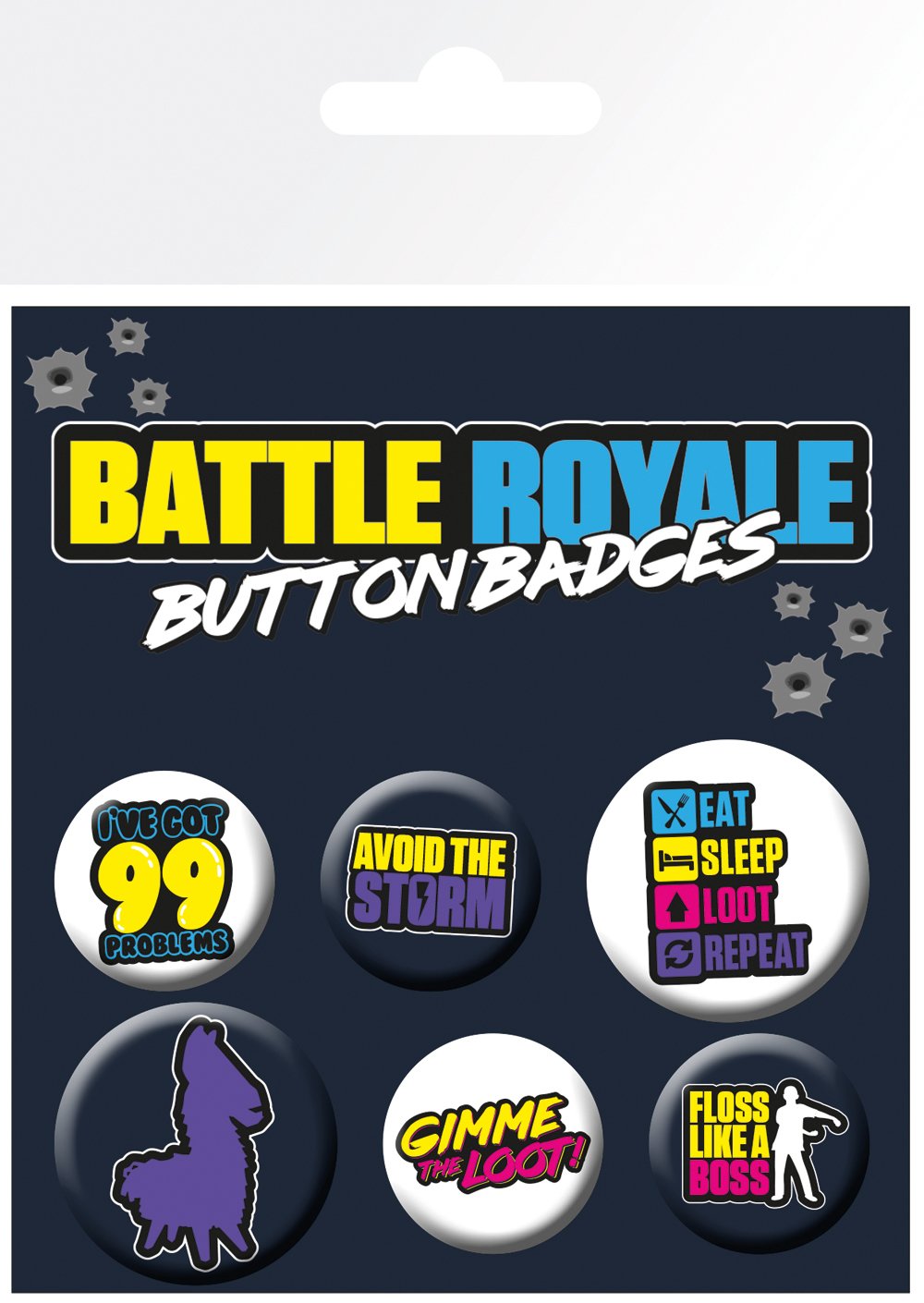 BATTLE ROYALE
BUTTON BADGES

I'VE GOT 99 PROBLEMS

AVOID THE STORM

EAT
SLEEP
LOOT
REPEAT

GIMME THE LOOT!

FLOSS LIKE A BOSS